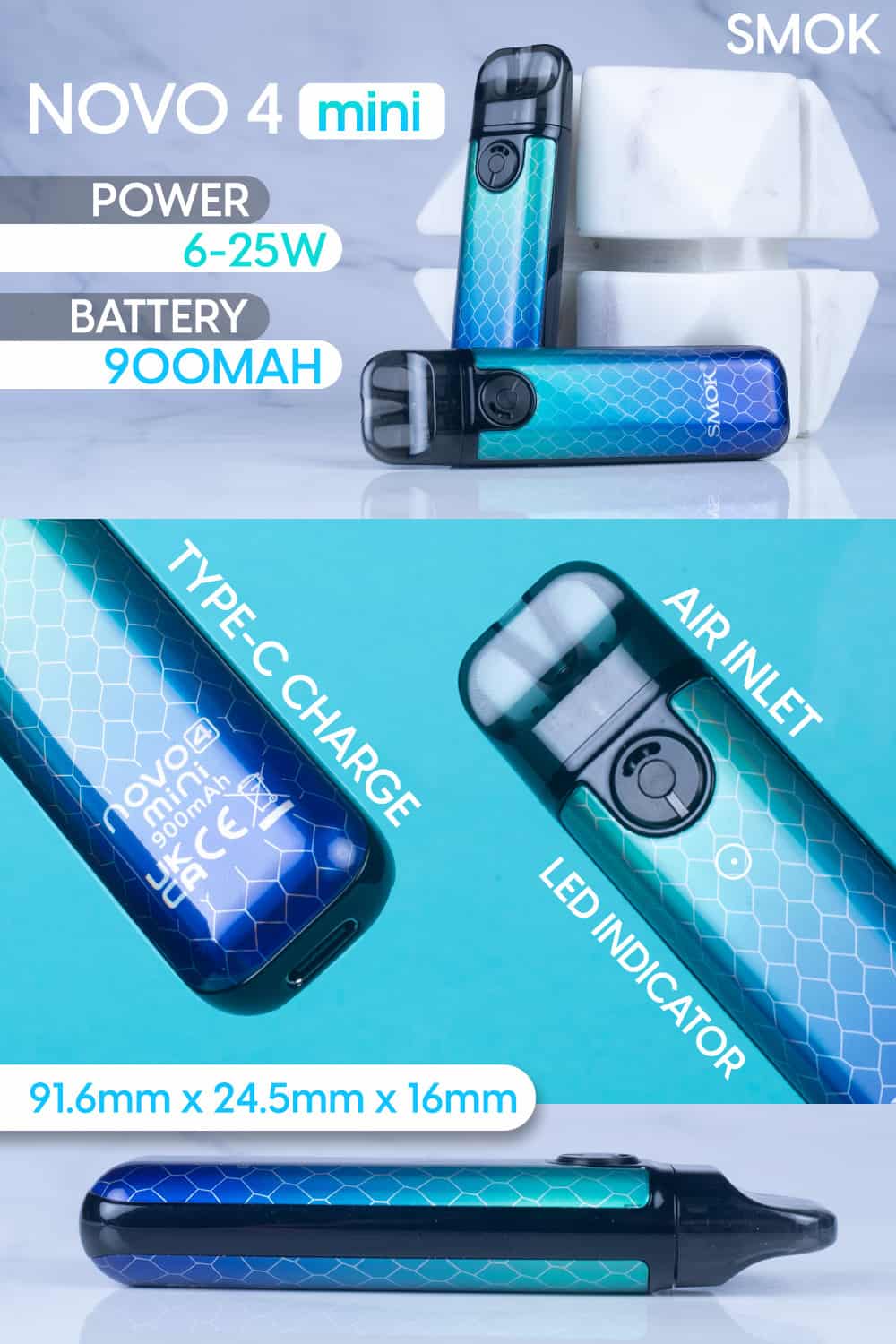 SMOK

NOVO 4 mini

POWER
6-25W

BATTERY
900MAH

SMOK

TYPE-C CHARGE

novo 4 mini 900mAh

UK CA CE

AIR INLET

LED INDICATOR

91.6mm x 24.5mm x 16mm