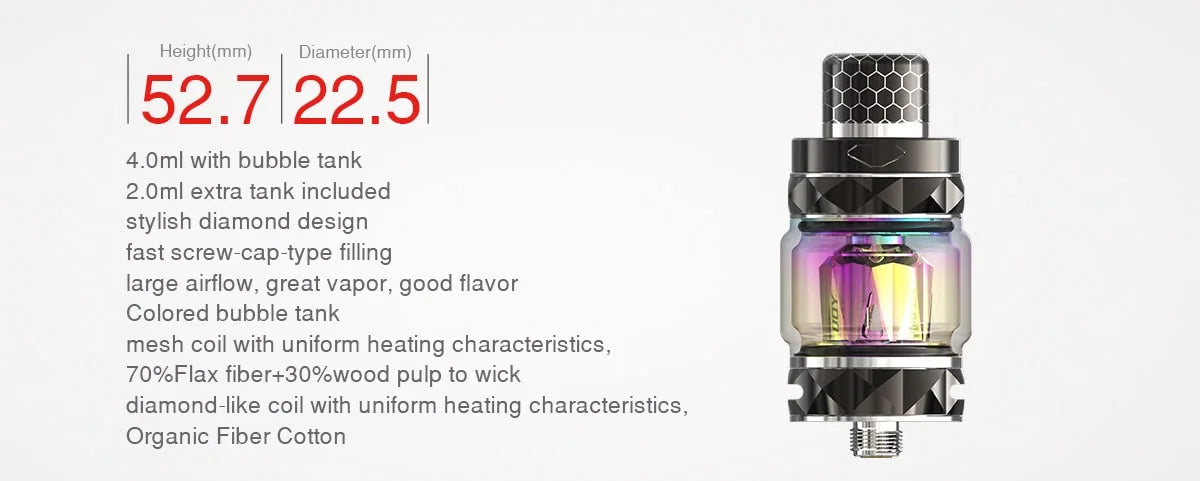 Height(mm)
52.7

Diameter(mm)
22.5

4.0ml with bubble tank
2.0ml extra tank included
stylish diamond design
fast screw-cap-type filling
large airflow, great vapor, good flavor
Colored bubble tank
mesh coil with uniform heating characteristics,
70%Flax fiber+30%wood pulp to wick
diamond-like coil with uniform heating characteristics,
Organic Fiber Cotton

IJOY